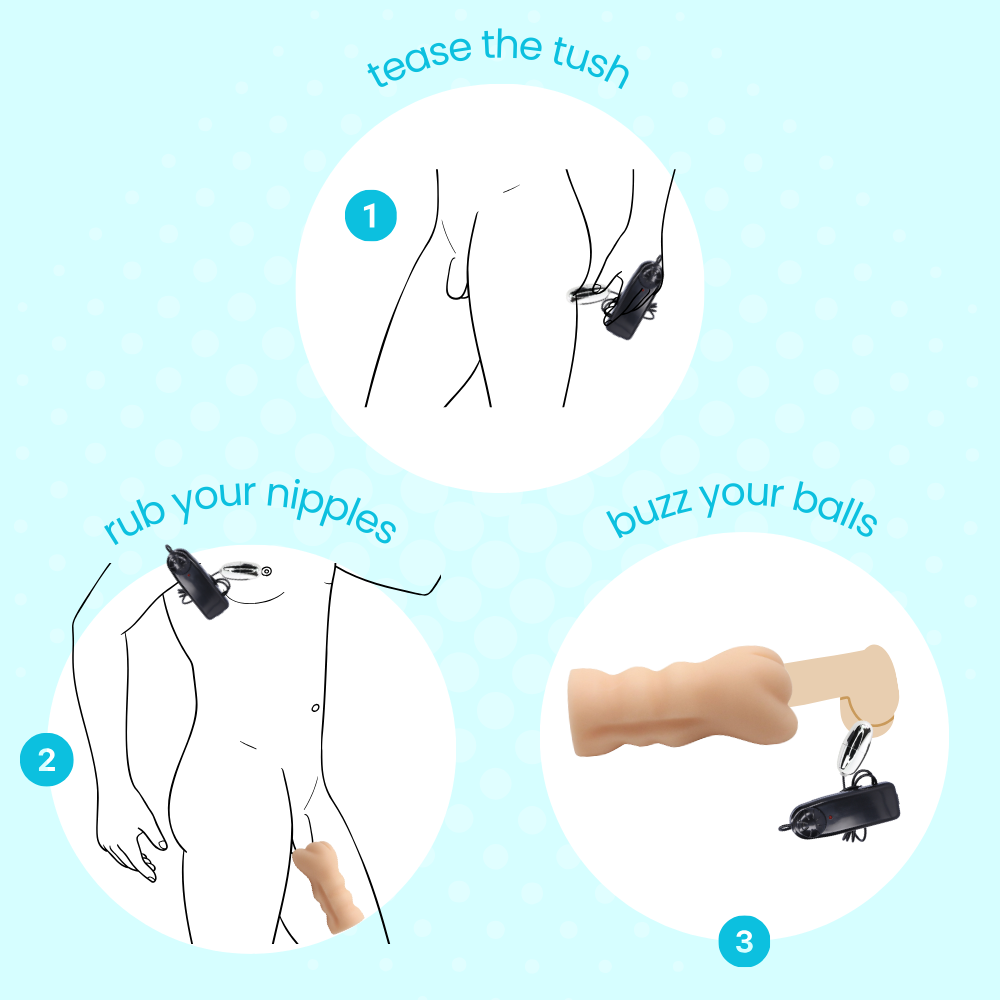 tease the tush

1

rub your nipples

2

buzz your balls

3